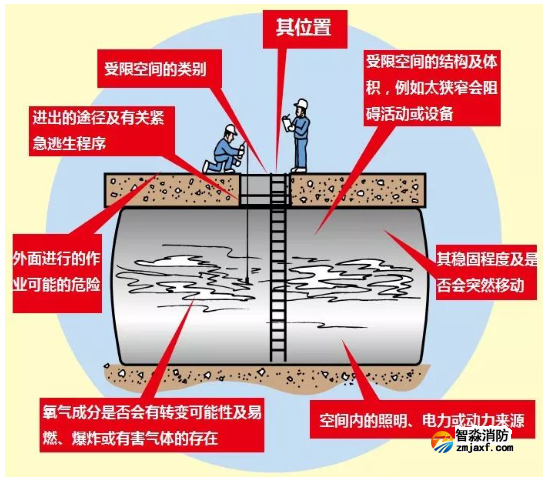 其位置

受限空间的类别

受限空间的结构及体积，例如太狭窄会阻碍活动或设备

进出的途径及有关紧急逃生程序

外面进行的作业可能的危险

其稳固程度及是否会突然移动

氧气成分是否会有转变可能性及易燃、爆炸或有害气体的存在

空间内的照明、电力或动力来源

智淼消防
zmjaxf.com